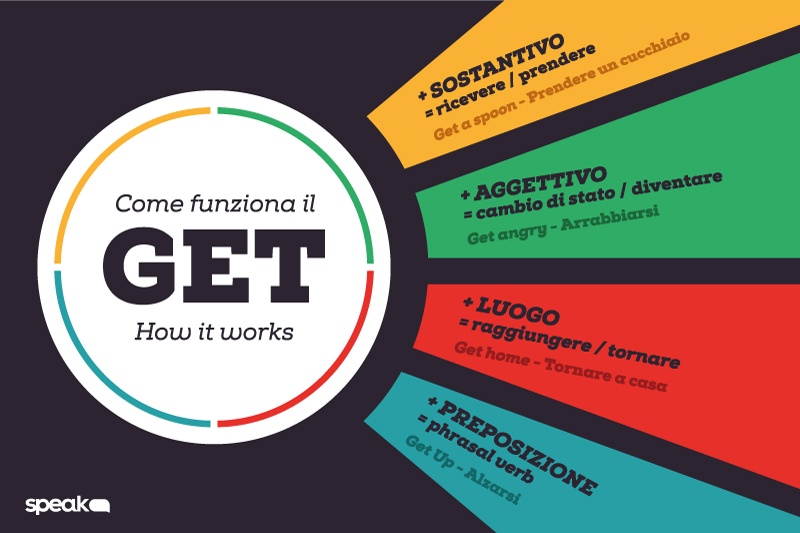 Come funziona il
GET
How it works

+ SOSTANTIVO
= ricevere / prendere
Get a spoon - Prendere un cucchiaio

+ AGGETTIVO
= cambio di stato / diventare
Get angry - Arrabbiarsi

+ LUOGO
= raggiungere / tornare
Get home - Tornare a casa

+ PREPOSIZIONE
= phrasal verb
Get Up - Alzarsi

speak